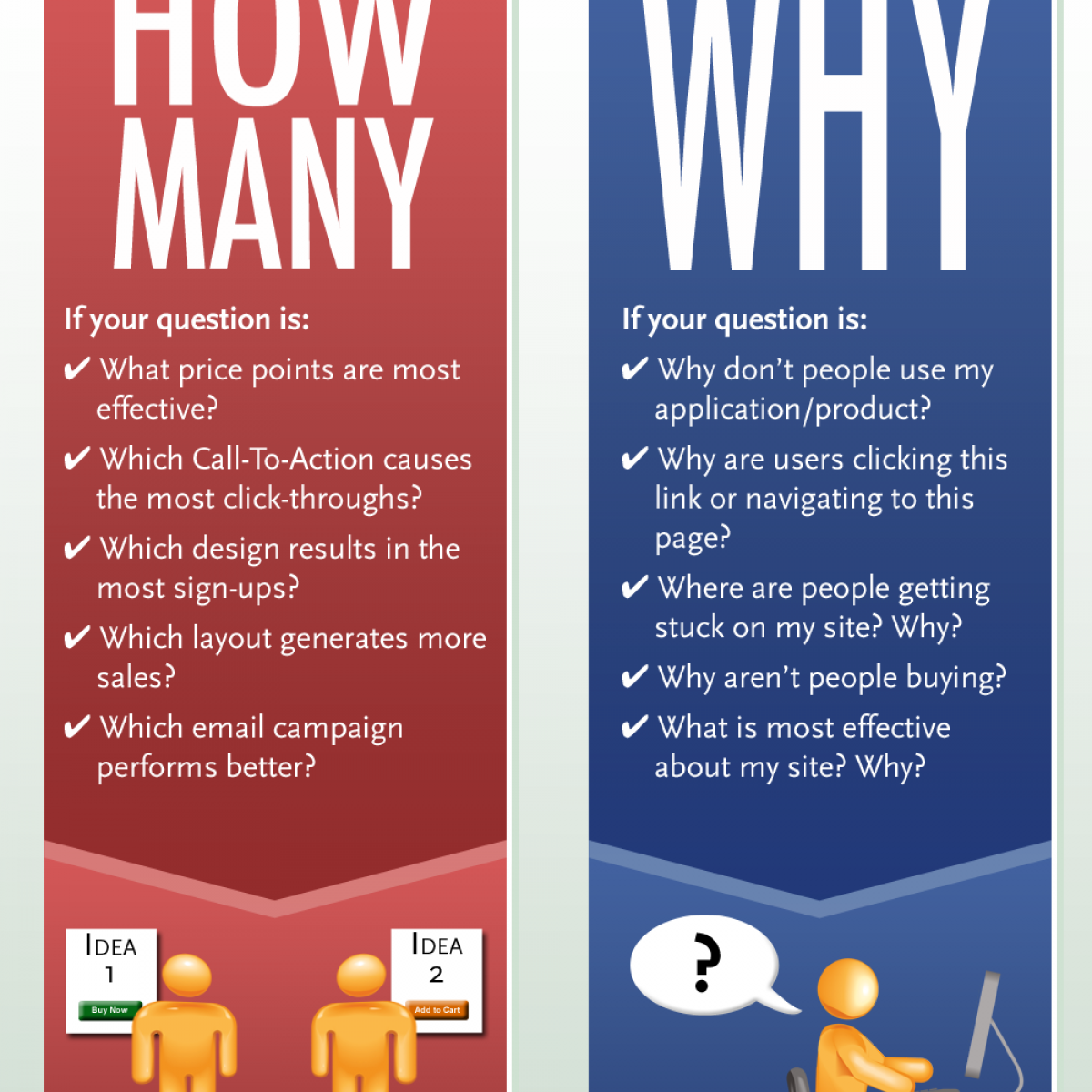 HOW MANY

If your question is:

✔ What price points are most effective?

✔ Which Call-To-Action causes the most click-throughs?

✔ Which design results in the most sign-ups?

✔ Which layout generates more sales?

✔ Which email campaign performs better?

IDEA 1

Buy Now

IDEA 2

Add to Cart

WHY

If your question is:

✔ Why don't people use my application/product?

✔ Why are users clicking this link or navigating to this page?

✔ Where are people getting stuck on my site? Why?

✔ Why aren't people buying?

✔ What is most effective about my site? Why?

?